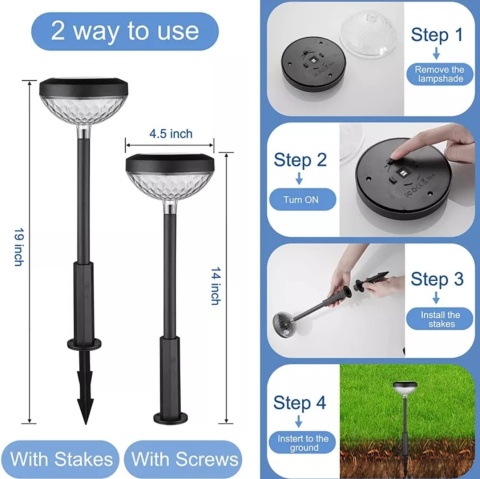 2 way to use

19 inch

4.5 inch

14 inch

With Stakes

With Screws

Step 1
Remove the lampshade

Step 2
Turn ON

Step 3
Install the stakes

Step 4
Instert to the ground