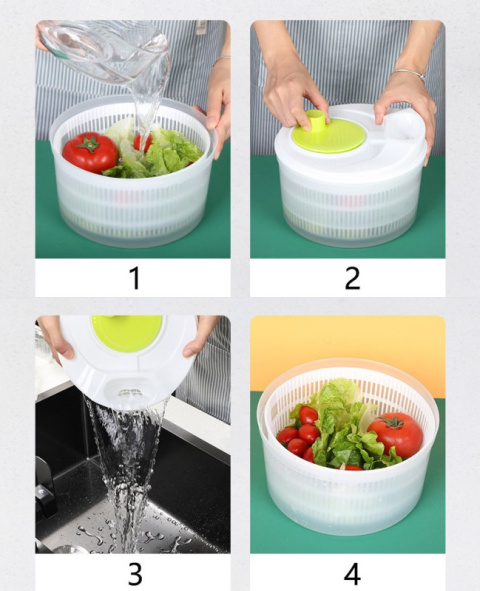 1

2

3

4